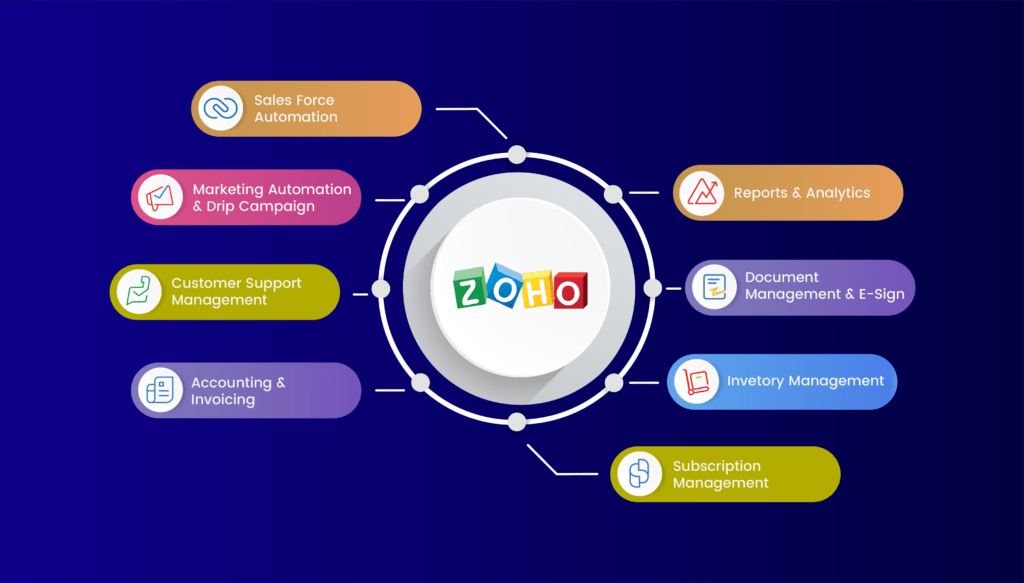 Sales Force Automation

Marketing Automation & Drip Campaign

Customer Support Management

Accounting & Invoicing

ZOHO

Reports & Analytics

Document Management & E-Sign

Invetory Management

Subscription Management